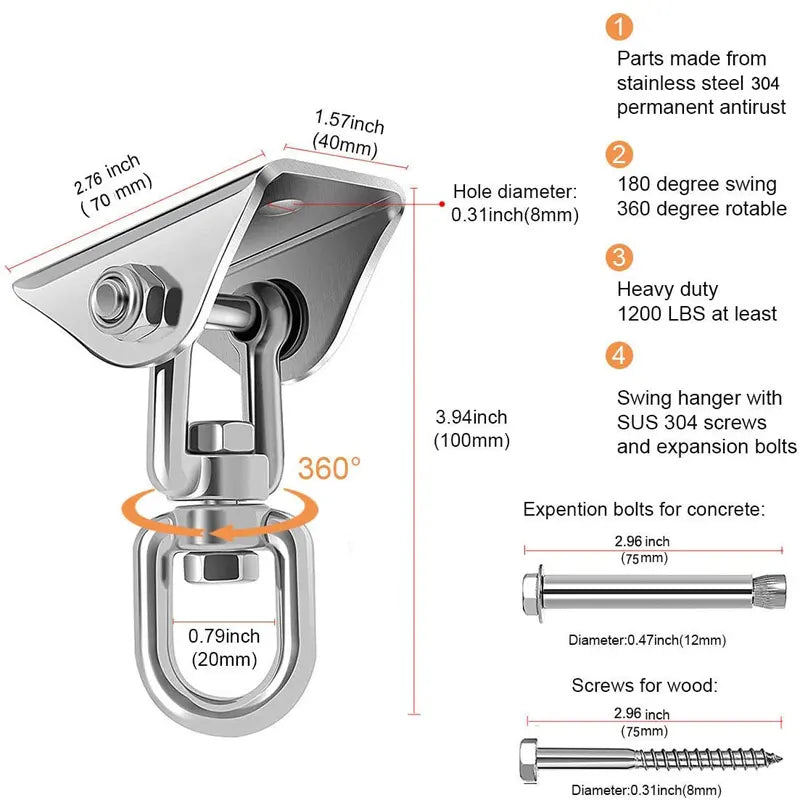 2.76 inch
( 70 mm)

1.57inch
(40mm)

Hole diameter:
0.31inch(8mm)

3.94inch
(100mm)

360°

0.79inch
(20mm)

1
Parts made from stainless steel 304 permanent antirust

2
180 degree swing
360 degree rotable

3
Heavy duty
1200 LBS at least

4
Swing hanger with SUS 304 screws and expansion bolts

Expention bolts for concrete:

2.96 inch
(75mm)

Diameter:0.47inch(12mm)

Screws for wood:

2.96 inch
(75mm)

Diameter:0.31inch(8mm)