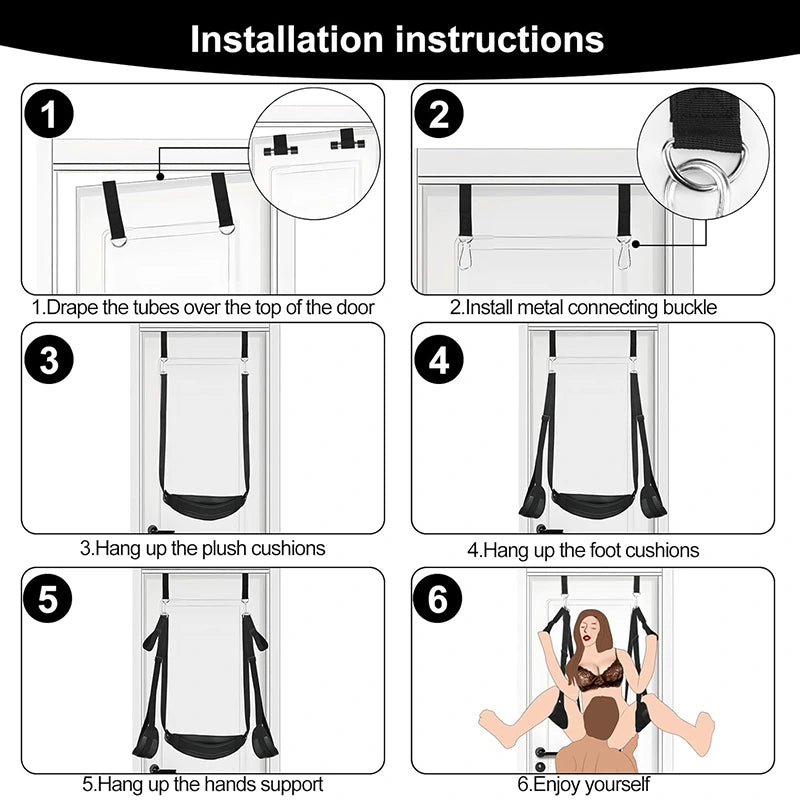 Installation instructions

1

1.Drape the tubes over the top of the door

2

2.Install metal connecting buckle

3

3.Hang up the plush cushions

4

4.Hang up the foot cushions

5

5.Hang up the hands support

6

6.Enjoy yourself