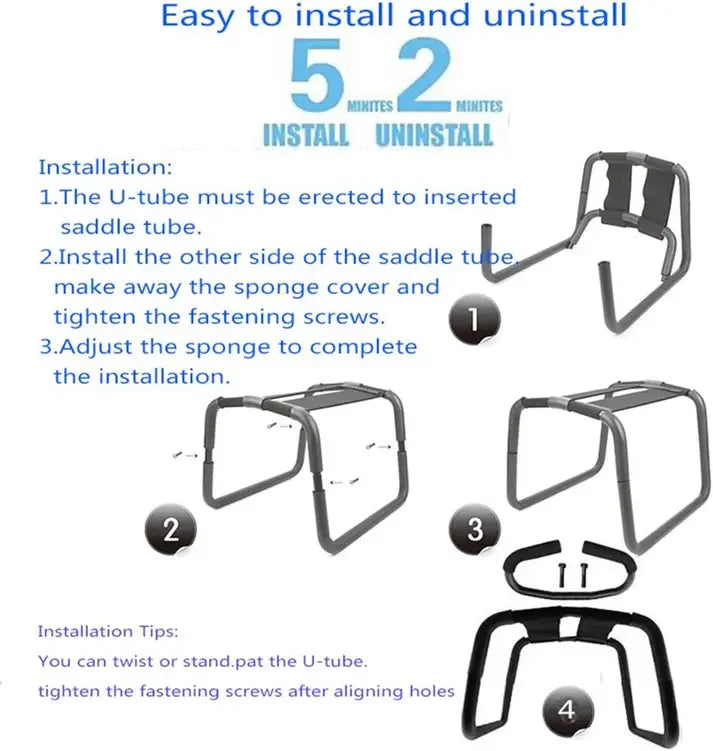 Easy to install and uninstall

5 MINITES 2 MINITES
INSTALL UNINSTALL

Installation:
1.The U-tube must be erected to inserted saddle tube.
2.Install the other side of the saddle tube. make away the sponge cover and tighten the fastening screws.
3.Adjust the sponge to complete the installation.

1

2

3

Installation Tips:
You can twist or stand.pat the U-tube.
tighten the fastening screws after aligning holes

4