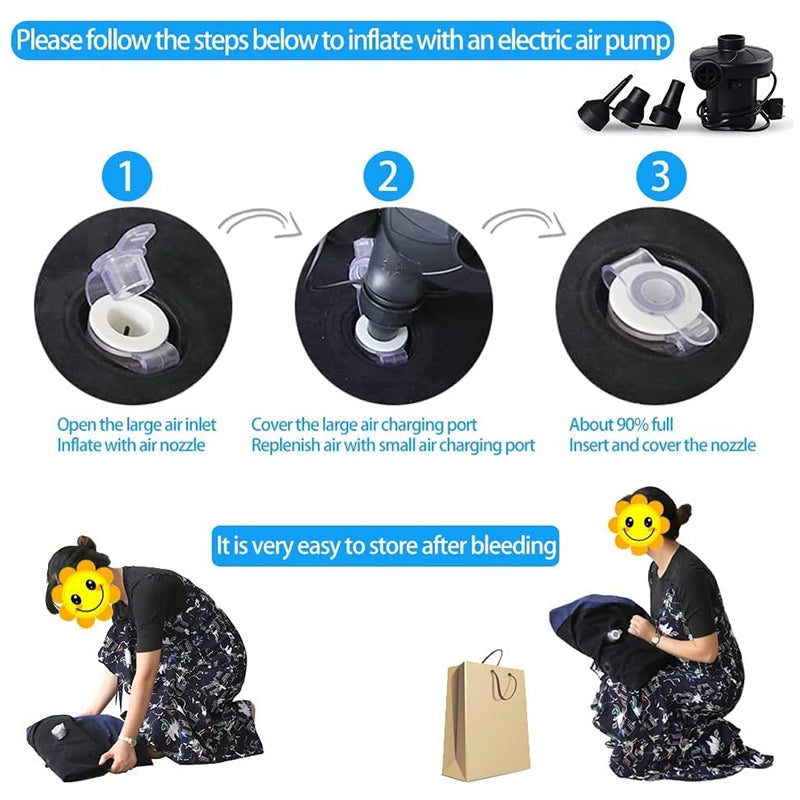 Please follow the steps below to inflate with an electric air pump

1

Open the large air inlet
Inflate with air nozzle

2

Cover the large air charging port
Replenish air with small air charging port

3

About 90% full
Insert and cover the nozzle

It is very easy to store after bleeding