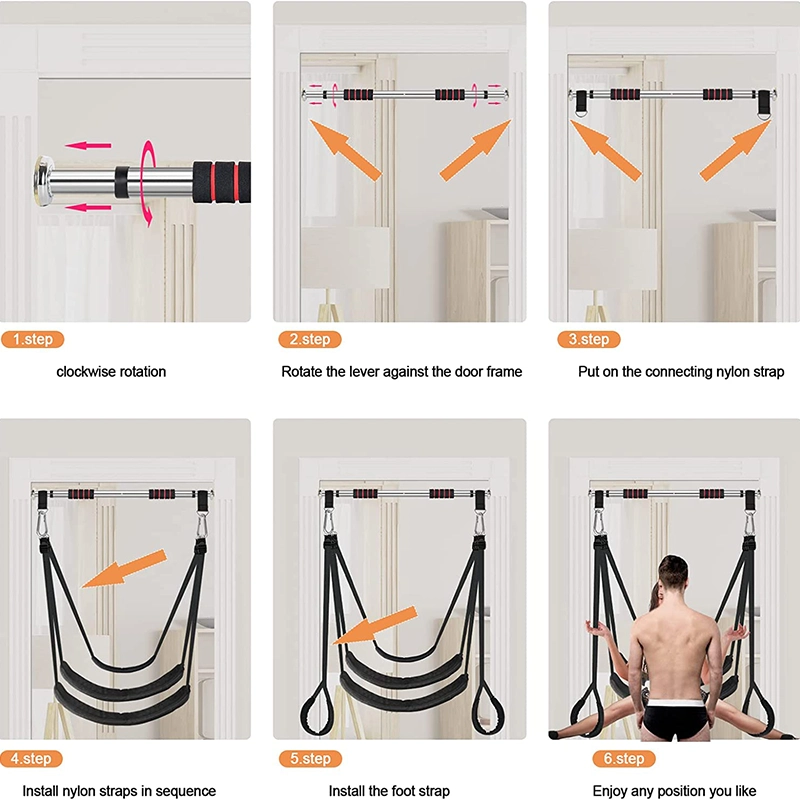 1.step

clockwise rotation

2.step

Rotate the lever against the door frame

3.step

Put on the connecting nylon strap

4.step

Install nylon straps in sequence

5.step

Install the foot strap

6.step

Enjoy any position you like