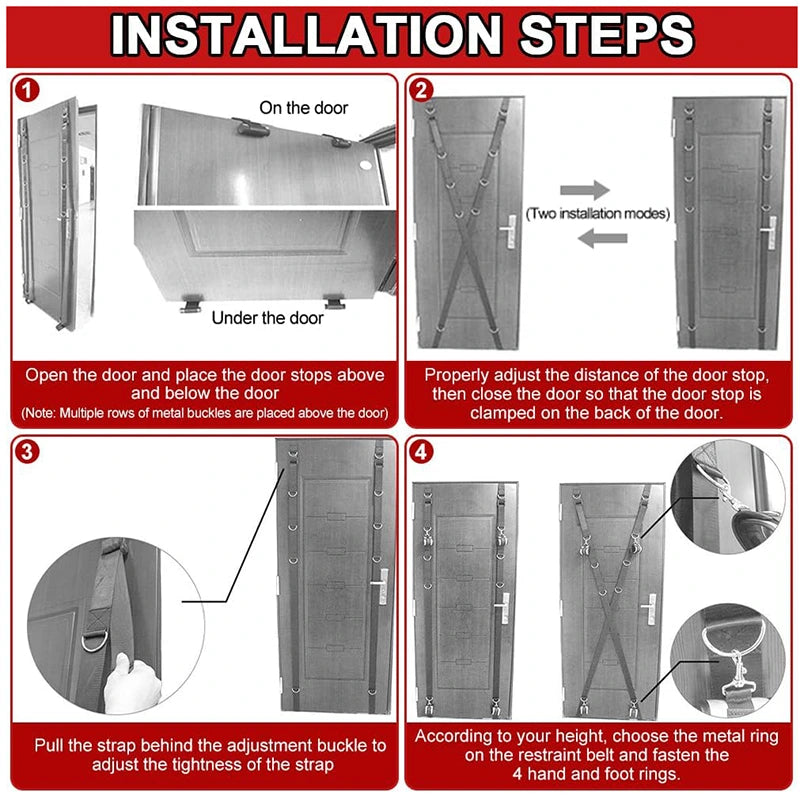 INSTALLATION STEPS

1

On the door

Under the door

Open the door and place the door stops above and below the door
(Note: Multiple rows of metal buckles are placed above the door)

2

(Two installation modes)

Properly adjust the distance of the door stop, then close the door so that the door stop is clamped on the back of the door.

3

Pull the strap behind the adjustment buckle to adjust the tightness of the strap

4

According to your height, choose the metal ring on the restraint belt and fasten the 4 hand and foot rings.